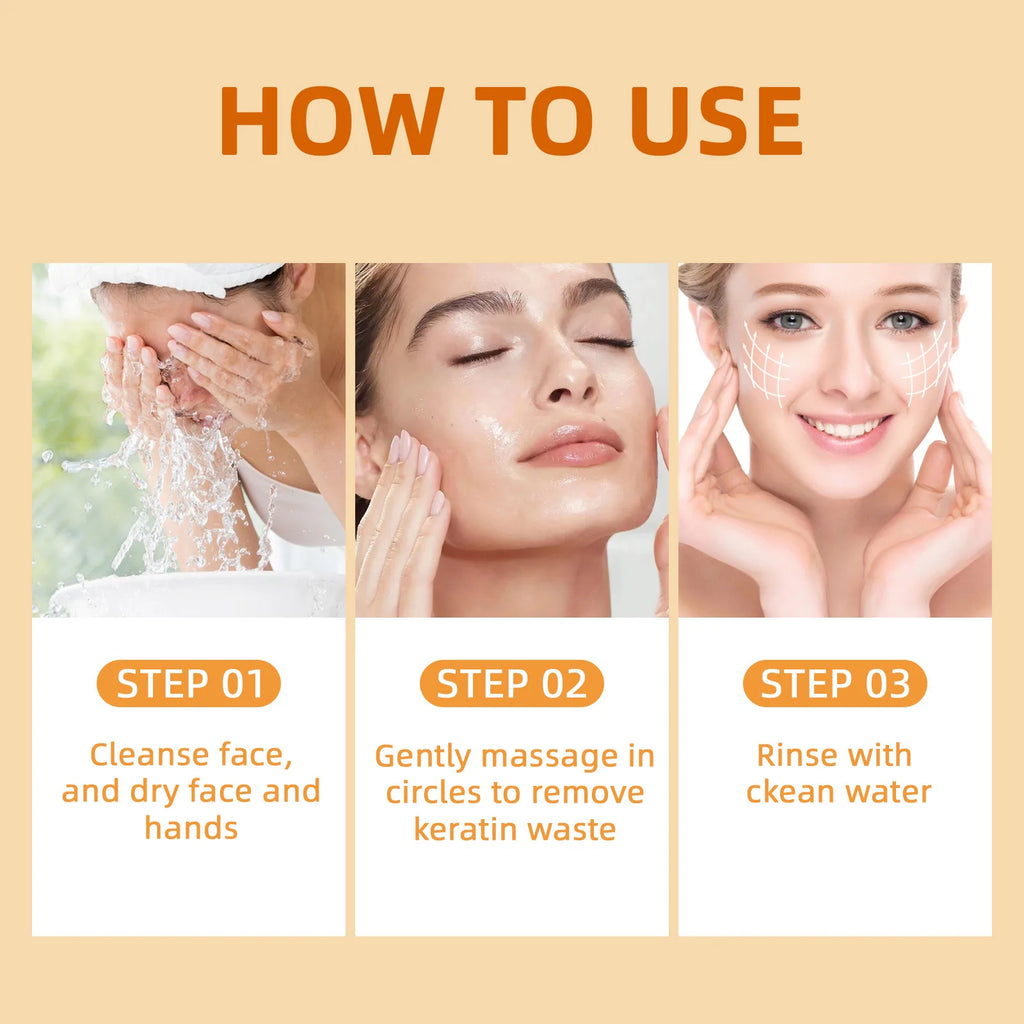 HOW TO USE

STEP 01

Cleanse face, and dry face and hands

STEP 02

Gently massage in circles to remove keratin waste

STEP 03

Rinse with ckean water